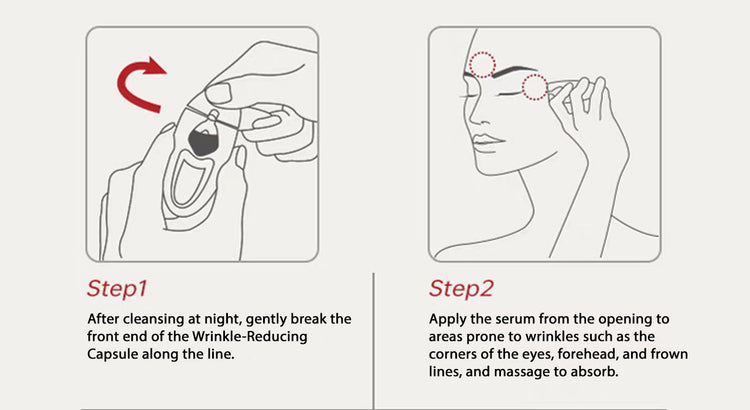 Step1

After cleansing at night, gently break the front end of the Wrinkle-Reducing Capsule along the line.

Step2

Apply the serum from the opening to areas prone to wrinkles such as the corners of the eyes, forehead, and frown lines, and massage to absorb.