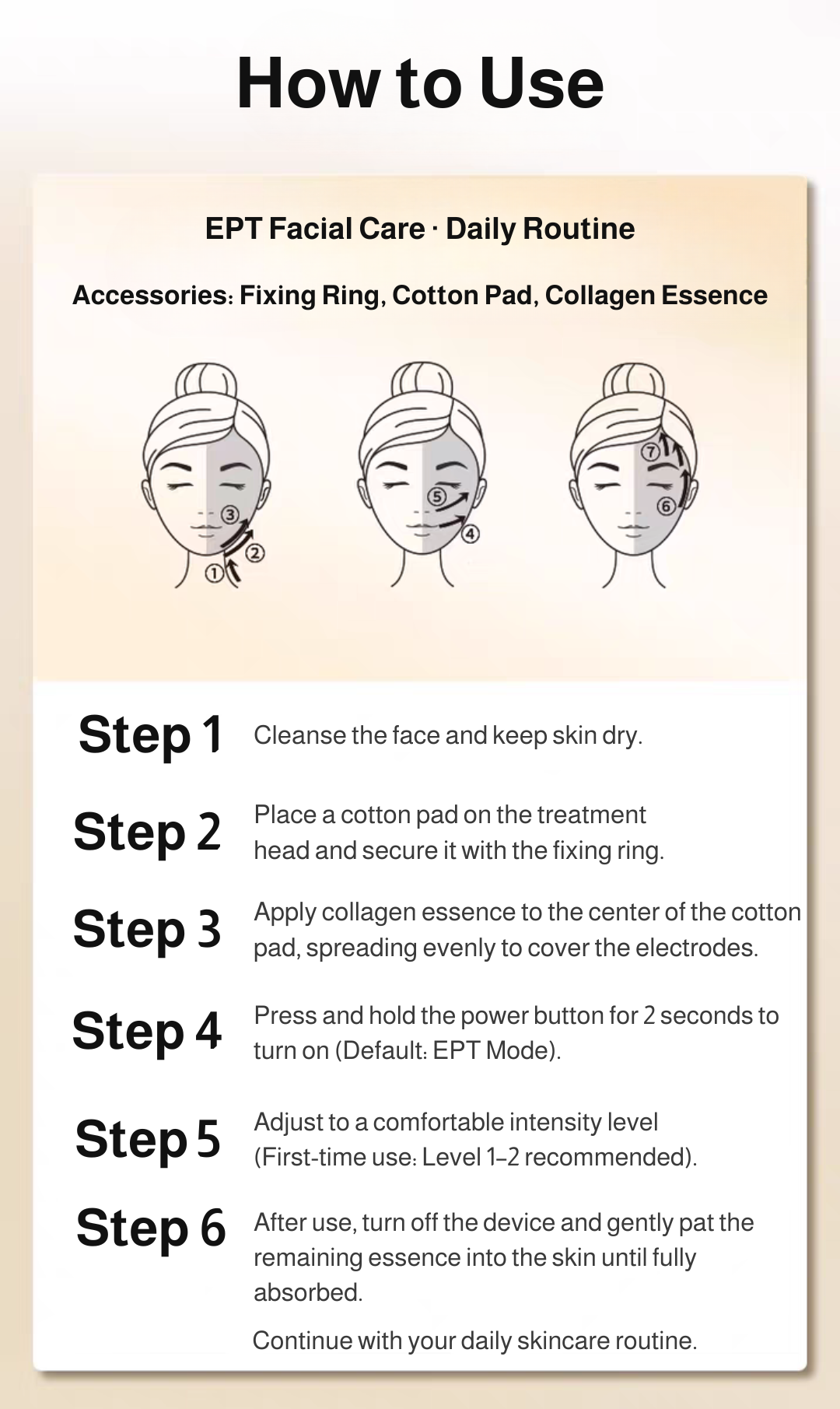 How to Use

EPT Facial Care · Daily Routine

Accessories: Fixing Ring, Cotton Pad, Collagen Essence

③ ② ①

⑤ ④

⑦ ⑥

Step 1 Cleanse the face and keep skin dry.

Step 2 Place a cotton pad on the treatment head and secure it with the fixing ring.

Step 3 Apply collagen essence to the center of the cotton pad, spreading evenly to cover the electrodes.

Step 4 Press and hold the power button for 2 seconds to turn on (Default: EPT Mode).

Step 5 Adjust to a comfortable intensity level (First-time use: Level 1–2 recommended).

Step 6 After use, turn off the device and gently pat the remaining essence into the skin until fully absorbed.

Continue with your daily skincare routine.